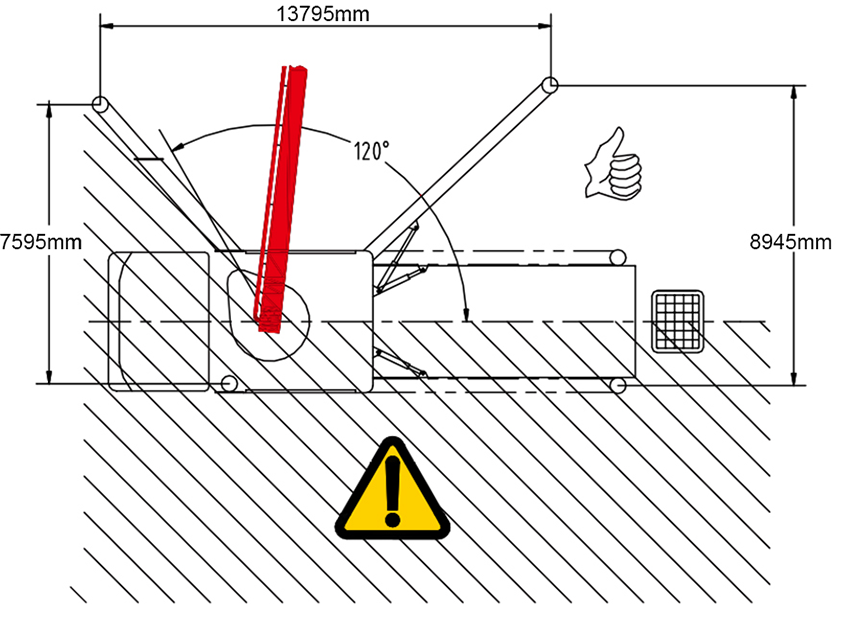 13795mm

120°

7595mm

8945mm